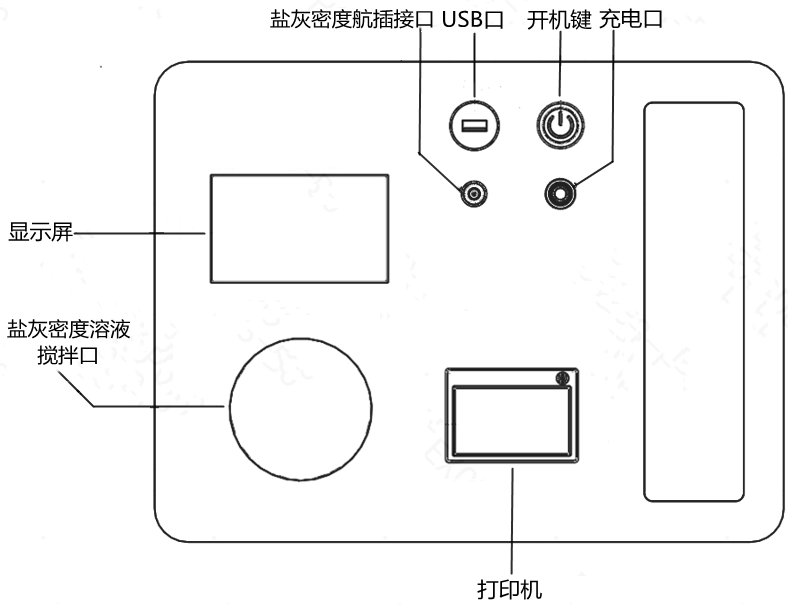 盐灰密度航插接口 USB口 开机键 充电口

显示屏

盐灰密度溶液搅拌口

打印机